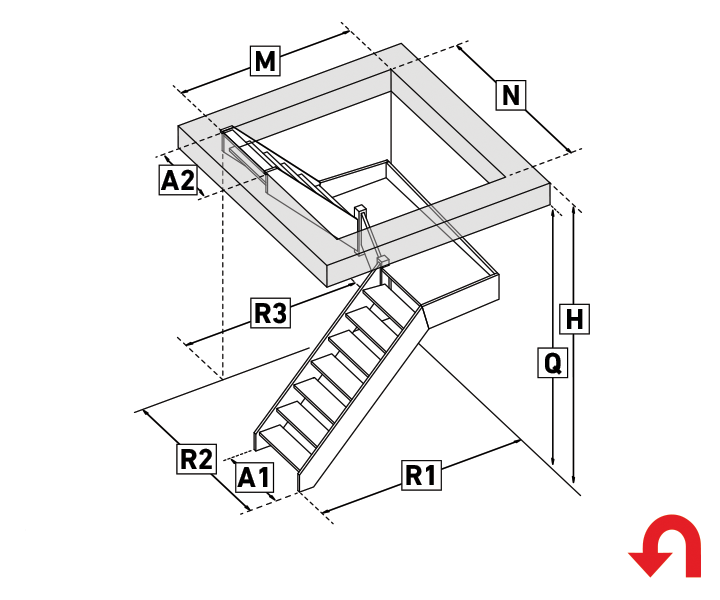 M
N
A2
R3
H
Q
R2
A1
R1