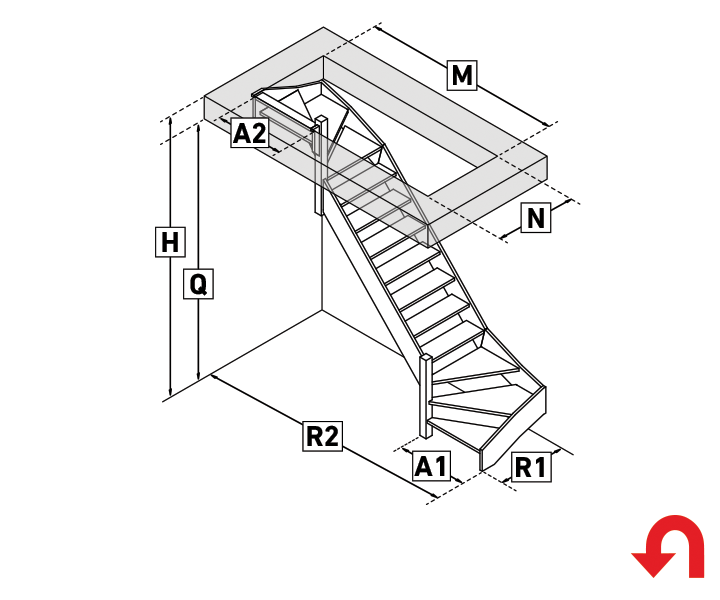 M
A2
N
H
Q
R2
A1
R1